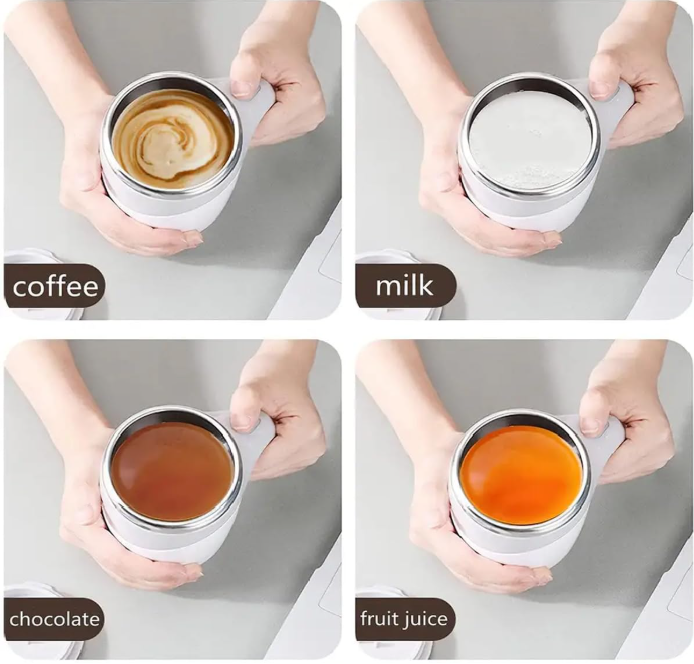 coffee

milk

chocolate

fruit juice